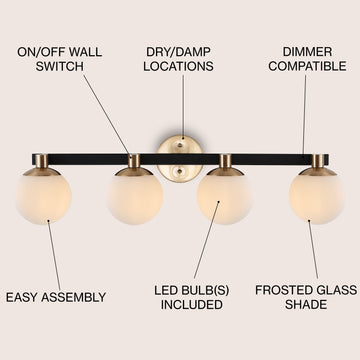 ON/OFF WALL SWITCH

DRY/DAMP LOCATIONS

DIMMER COMPATIBLE

EASY ASSEMBLY

LED BULB(S) INCLUDED

FROSTED GLASS SHADE